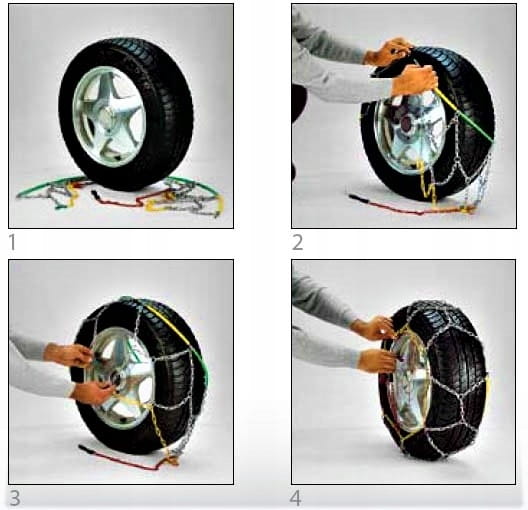 1

2

3

4